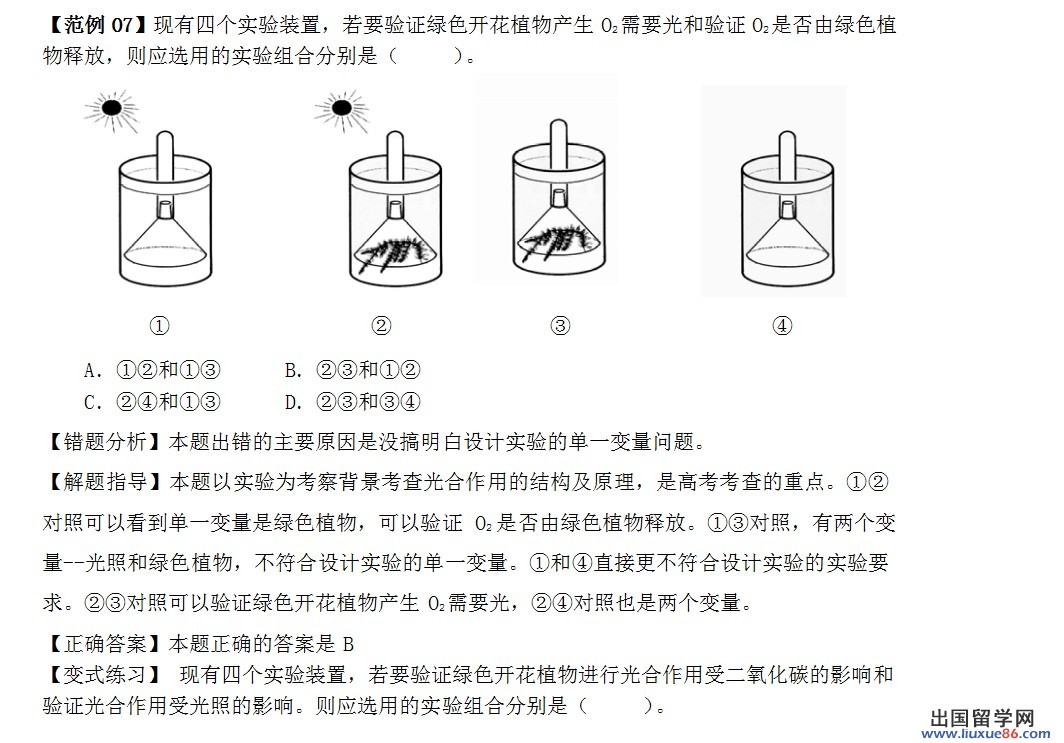 【范例 07】现有四个实验装置，若要验证绿色开花植物产生 $O_2$需要光和验证 $O_2$是否由绿色植物释放，则应选用的实验组合分别是（　　）。

①　　②　　③　　④

A．①②和①③　　B．②③和①②
C．②④和①③　　D．②③和③④

【错题分析】本题出错的主要原因是没搞明白设计实验的单一变量问题。

【解题指导】本题以实验为考察背景考查光合作用的结构及原理，是高考考查的重点。①②对照可以看到单一变量是绿色植物，可以验证 $O_2$是否由绿色植物释放。①③对照，有两个变量--光照和绿色植物，不符合设计实验的单一变量。①和④直接更不符合设计实验的实验要求。②③对照可以验证绿色开花植物产生 $O_2$需要光，②④对照也是两个变量。

【正确答案】本题正确的答案是 B

【变式练习】 现有四个实验装置，若要验证绿色开花植物进行光合作用受二氧化碳的影响和验证光合作用受光照的影响。则应选用的实验组合分别是（　　）。

出国留学网
www.liuxue86.com