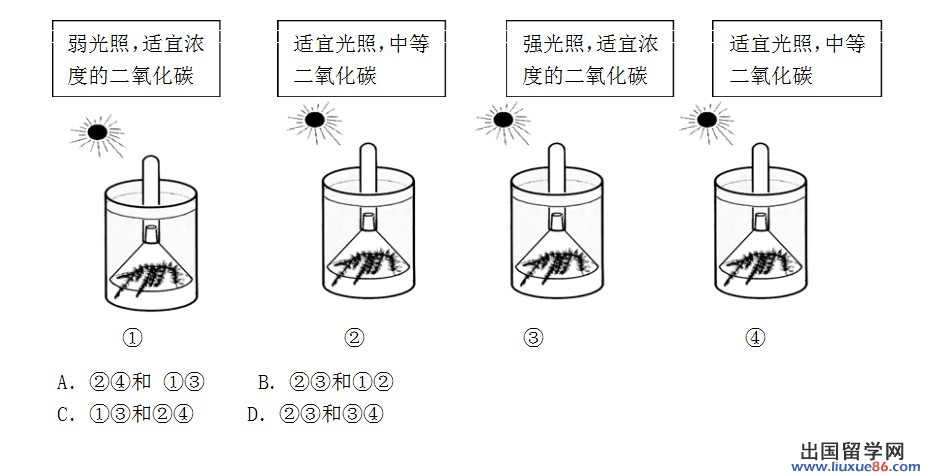 弱光照，适宜浓度的二氧化碳

适宜光照，中等二氧化碳

强光照，适宜浓度的二氧化碳

适宜光照，中等二氧化碳

①

②

③

④

A. ②④和 ①③　　B. ②③和①②

C. ①③和②④　　D. ②③和③④

出国留学网
www.liuxue86.com