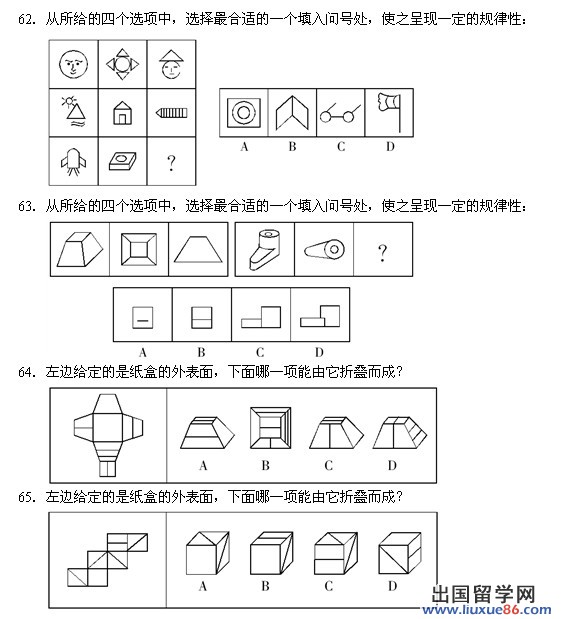 62. 从所给的四个选项中，选择最合适的一个填入问号处，使之呈现一定的规律性：

?

A B C D

63. 从所给的四个选项中，选择最合适的一个填入问号处，使之呈现一定的规律性：

?

A B C D

64. 左边给定的是纸盒的外表面，下面哪一项能由它折叠而成？

A B C D

65. 左边给定的是纸盒的外表面，下面哪一项能由它折叠而成？

A B C D

出国留学网
www.liuxue86.com