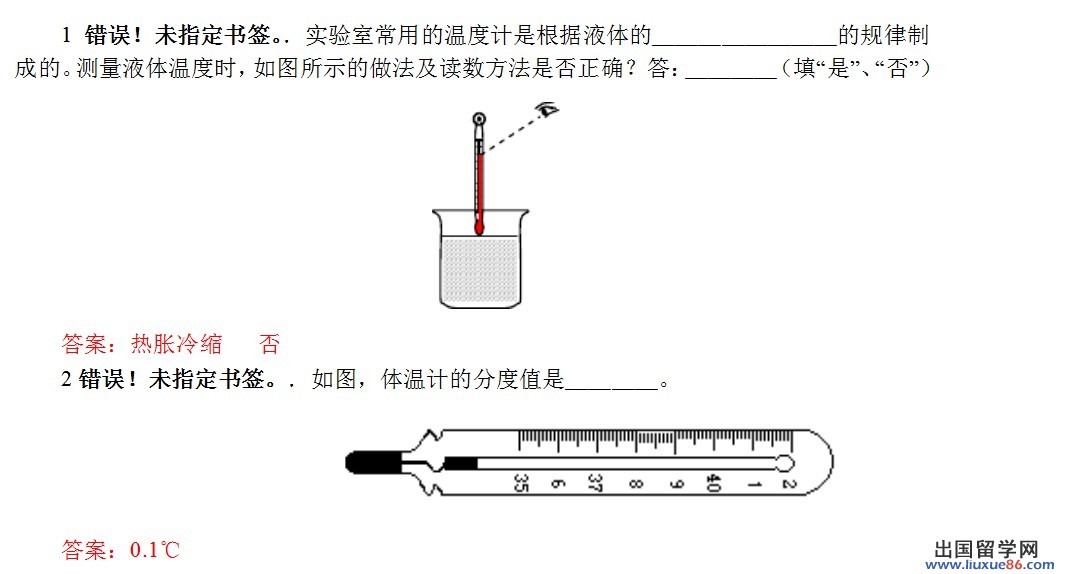 1 错误！未指定书签。. 实验室常用的温度计是根据液体的________________的规律制成的。测量液体温度时，如图所示的做法及读数方法是否正确？答：________（填“是”、“否”）

答案：热胀冷缩　否

2 错误！未指定书签。. 如图，体温计的分度值是________。

35 6 37 8 9 40 1 2

答案：0.1℃

出国留学网
www.liuxue86.com