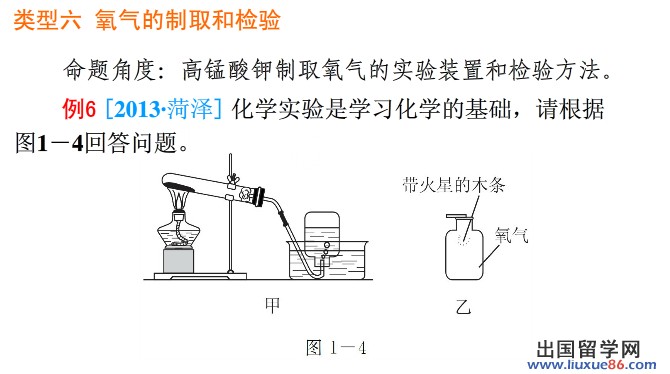 类型六 氧气的制取和检验

命题角度：高锰酸钾制取氧气的实验装置和检验方法。

例6 [2013·菏泽] 化学实验是学习化学的基础，请根据图1－4回答问题。

带火星的木条

氧气

甲

乙

图 1－4

出国留学网
www.liuxue86.com