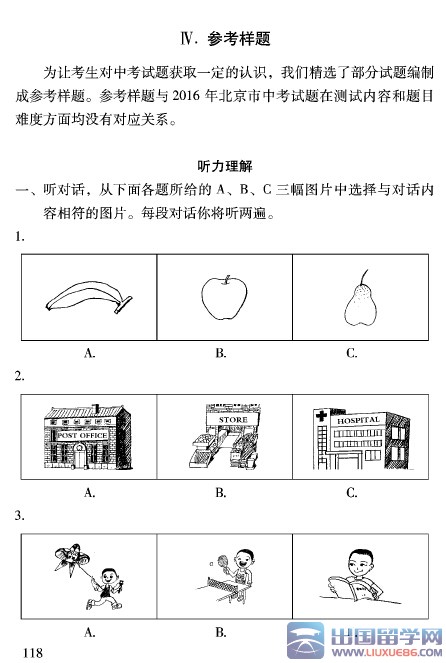 Ⅳ. 参考样题

为让考生对中考试题获取一定的认识，我们精选了部分试题编制成参考样题。参考样题与 2016 年北京市中考试题在测试内容和题目难度方面均没有对应关系。

听力理解

一、听对话，从下面各题所给的 A、B、C 三幅图片中选择与对话内容相符的图片。每段对话你将听两遍。

1.

A.　　B.　　C.

2.

POST OFFICE　　STORE　　HOSPITAL

A.　　B.　　C.

3.

A.　　B.

118

出国留学网
WWW.LIUXUE86.COM