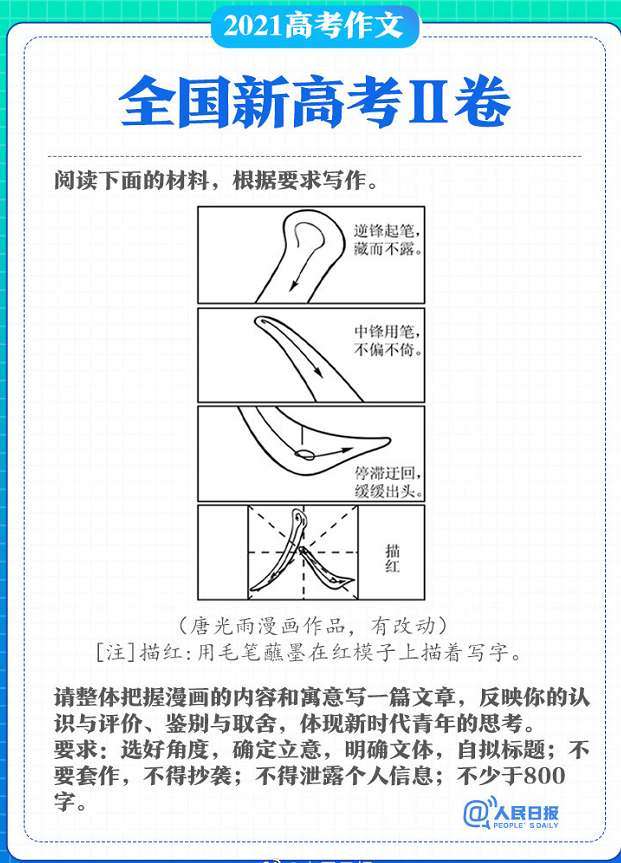 2021高考作文

全国新高考Ⅱ卷

阅读下面的材料，根据要求写作。

逆锋起笔，藏而不露。

中锋用笔，不偏不倚。

停滞迂回，缓缓出头。

描红

（唐光雨漫画作品，有改动）
［注］描红：用毛笔蘸墨在红模子上描着写字。

请整体把握漫画的内容和寓意写一篇文章，反映你的认识与评价、鉴别与取舍，体现新时代青年的思考。
要求：选好角度，确定立意，明确文体，自拟标题；不要套作，不得抄袭；不得泄露个人信息；不少于800字。

@人民日报
PEOPLE'S DAILY