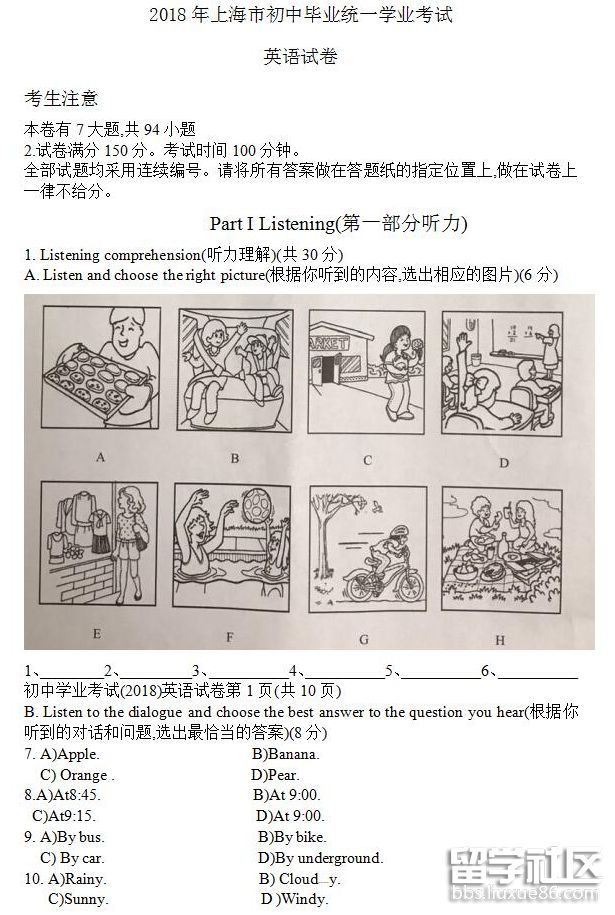 2018 年上海市初中毕业统一学业考试

英语试卷

考生注意

本卷有 7 大题,共 94 小题
2.试卷满分 150 分。考试时间 100 分钟。
全部试题均采用连续编号。请将所有答案做在答题纸的指定位置上,做在试卷上一律不给分。

Part I Listening(第一部分听力)

1. Listening comprehension(听力理解)(共 30 分)
A. Listen and choose the right picture(根据你听到的内容,选出相应的图片)(6 分)

ARKET

A B C D

E F G H

1、________2、________3、________4、________5、________6、________
初中学业考试(2018)英语试卷第 1 页(共 10 页)
B. Listen to the dialogue and choose the best answer to the question you hear(根据你听到的对话和问题,选出最恰当的答案)(8 分)
7. A)Apple. B)Banana.
C) Orange . D)Pear.
8.A)At8:45. B)At 9:00.
C)At9:15. D)At 9:00.
9. A)By bus. B)By bike.
C) By car. D)By underground.
10. A)Rainy. B) Cloud_y.
C)Sunny. D )Windy.

留学社区
bbs.liuxue86.com