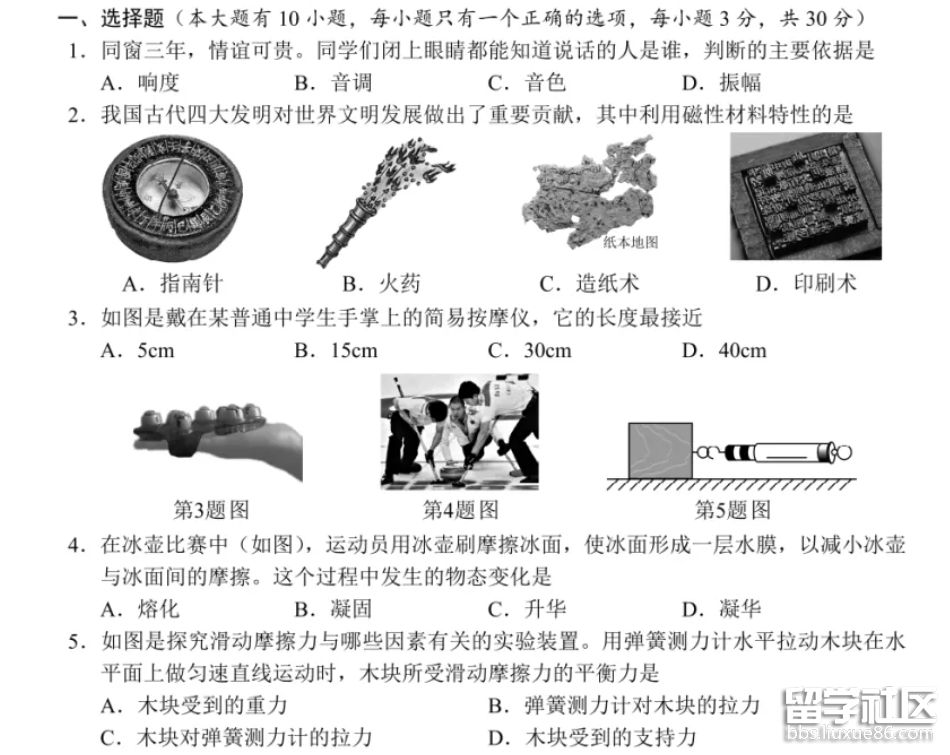 一、选择题（本大题有 10 小题，每小题只有一个正确的选项，每小题 3 分，共 30 分）

1．同窗三年，情谊可贵。同学们闭上眼睛都能知道说话的人是谁，判断的主要依据是

A．响度　　B．音调　　C．音色　　D．振幅

2．我国古代四大发明对世界文明发展做出了重要贡献，其中利用磁性材料特性的是

纸本地图

A．指南针　　B．火药　　C．造纸术　　D．印刷术

3．如图是戴在某普通中学生手掌上的简易按摩仪，它的长度最接近

A．5cm　　B．15cm　　C．30cm　　D．40cm

第3题图　　第4题图　　第5题图

4．在冰壶比赛中（如图），运动员用冰壶刷摩擦冰面，使冰面形成一层水膜，以减小冰壶与冰面间的摩擦。这个过程中发生的物态变化是

A．熔化　　B．凝固　　C．升华　　D．凝华

5．如图是探究滑动摩擦力与哪些因素有关的实验装置。用弹簧测力计水平拉动木块在水平面上做匀速直线运动时，木块所受滑动摩擦力的平衡力是

A．木块受到的重力　　B．弹簧测力计对木块的拉力

C．木块对弹簧测力计的拉力　　D．木块受到的支持力

留学社区
bbs.liuxue86.com